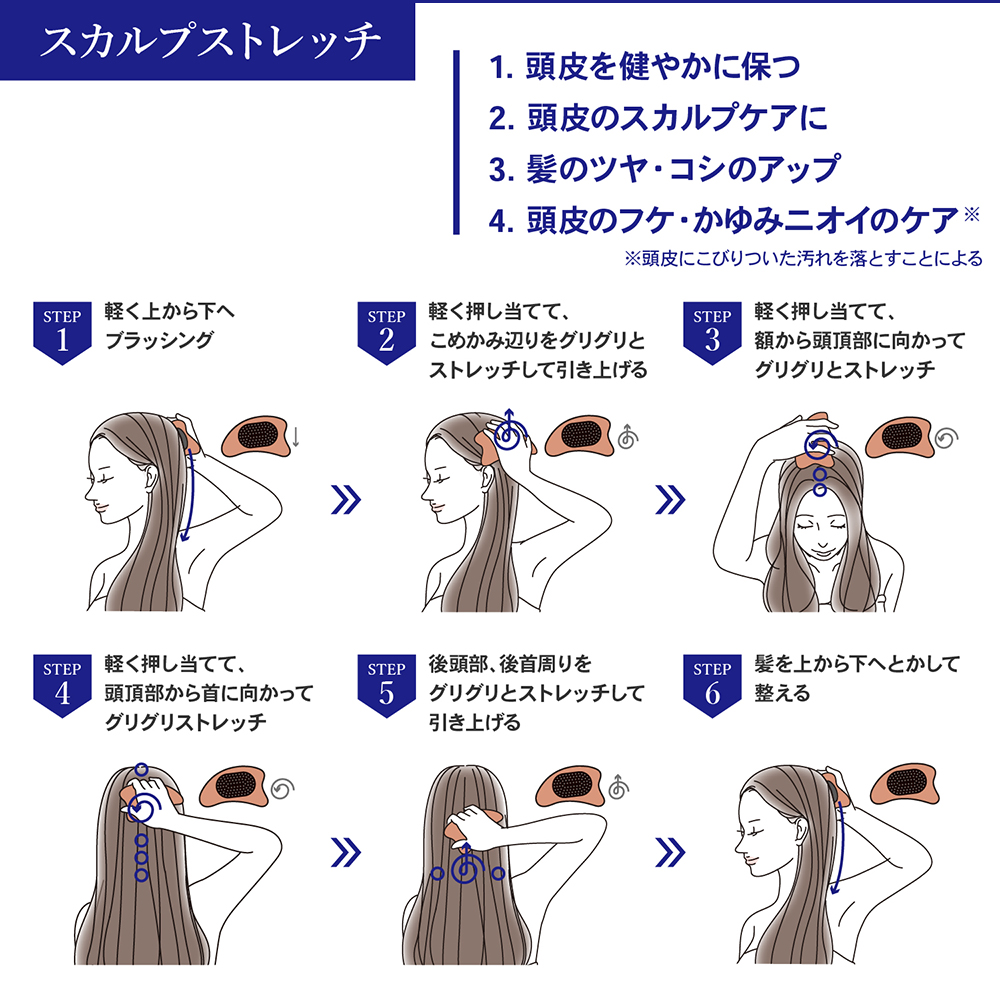 スカルプストレッチ

1. 頭皮を健やかに保つ
2. 頭皮のスカルプケアに
3. 髪のツヤ・コシのアップ
4. 頭皮のフケ・かゆみニオイのケア※
※頭皮にこびりついた汚れを落とすことによる

STEP 1
軽く上から下へブラッシング

STEP 2
軽く押し当てて、こめかみ辺りをグリグリとストレッチして引き上げる

STEP 3
軽く押し当てて、額から頭頂部に向かってグリグリとストレッチ

STEP 4
軽く押し当てて、頭頂部から首に向かってグリグリストレッチ

STEP 5
後頭部、後首周りをグリグリとストレッチして引き上げる

STEP 6
髪を上から下へとかして整える