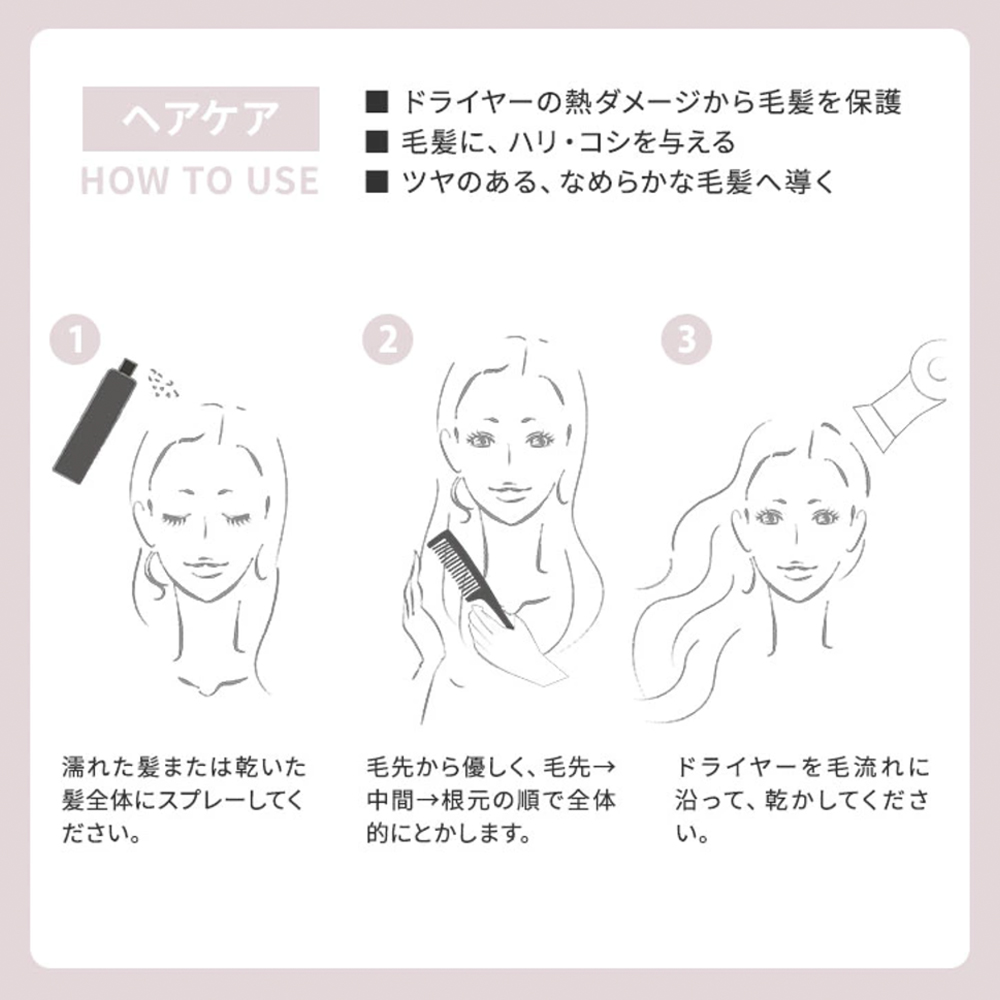 ヘアケア
HOW TO USE

■ ドライヤーの熱ダメージから毛髪を保護
■ 毛髪に、ハリ・コシを与える
■ ツヤのある、なめらかな毛髪へ導く

1
濡れた髪または乾いた髪全体にスプレーしてください。

2
毛先から優しく、毛先→中間→根元の順で全体的にとかします。

3
ドライヤーを毛流れに沿って、乾かしてください。