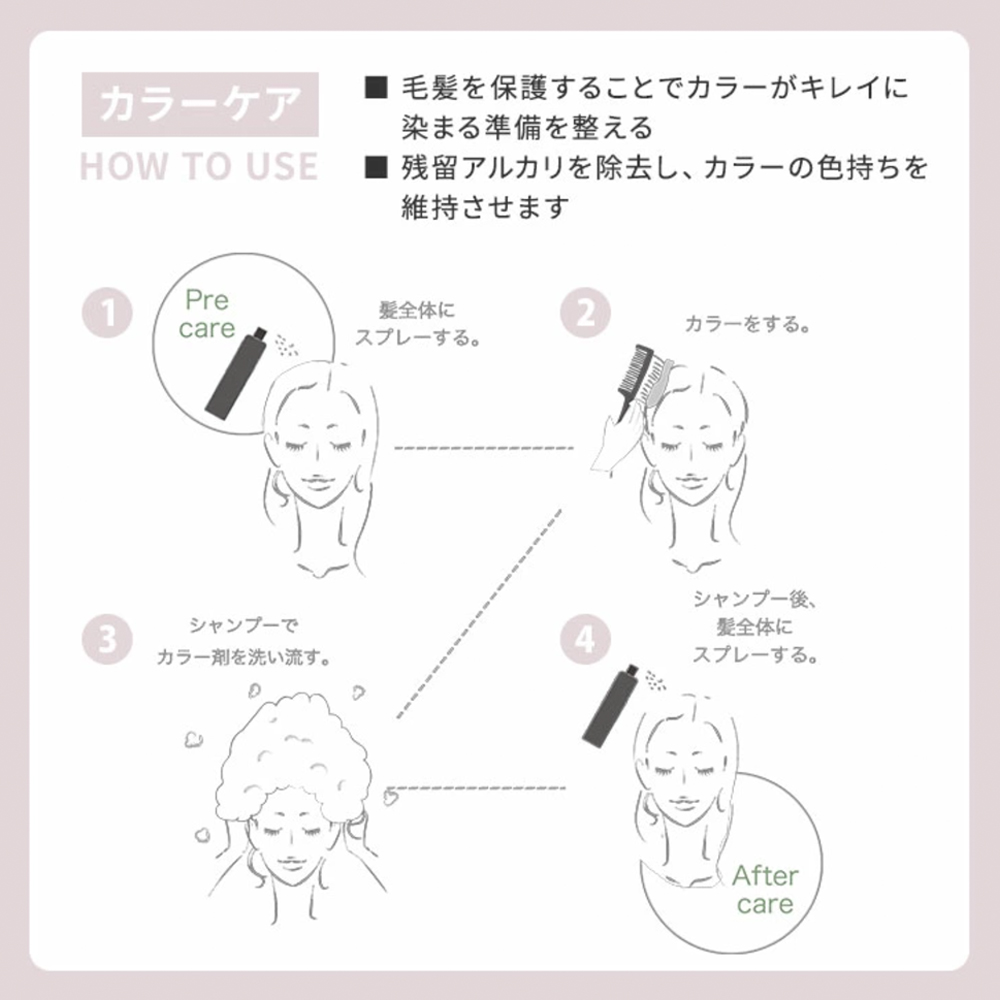 カラーケア

HOW TO USE

■ 毛髪を保護することでカラーがキレイに染まる準備を整える

■ 残留アルカリを除去し、カラーの色持ちを維持させます

1

Pre care

髪全体にスプレーする。

2

カラーをする。

3

シャンプーでカラー剤を洗い流す。

4

シャンプー後、髪全体にスプレーする。

After care